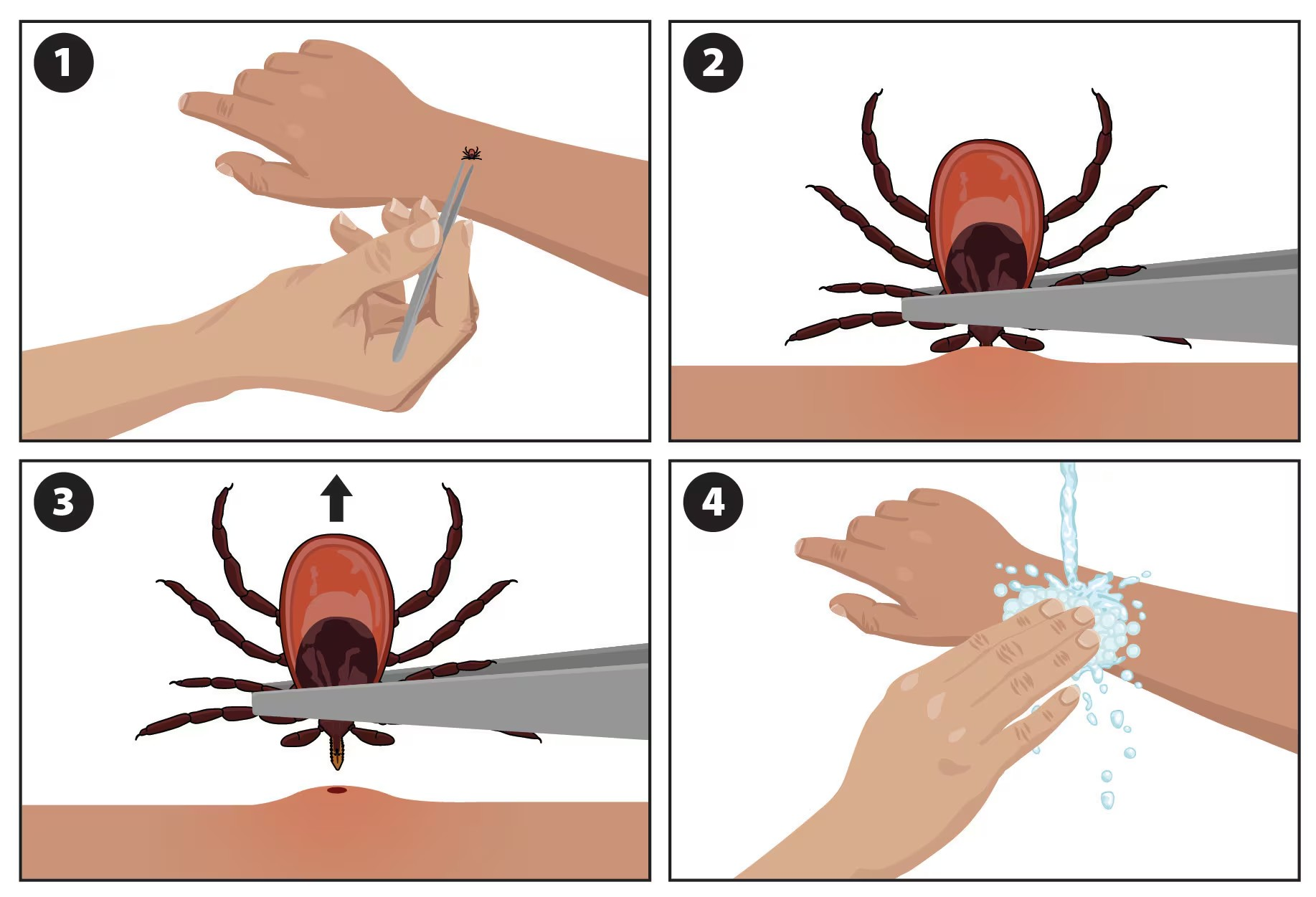 1

2

3

4